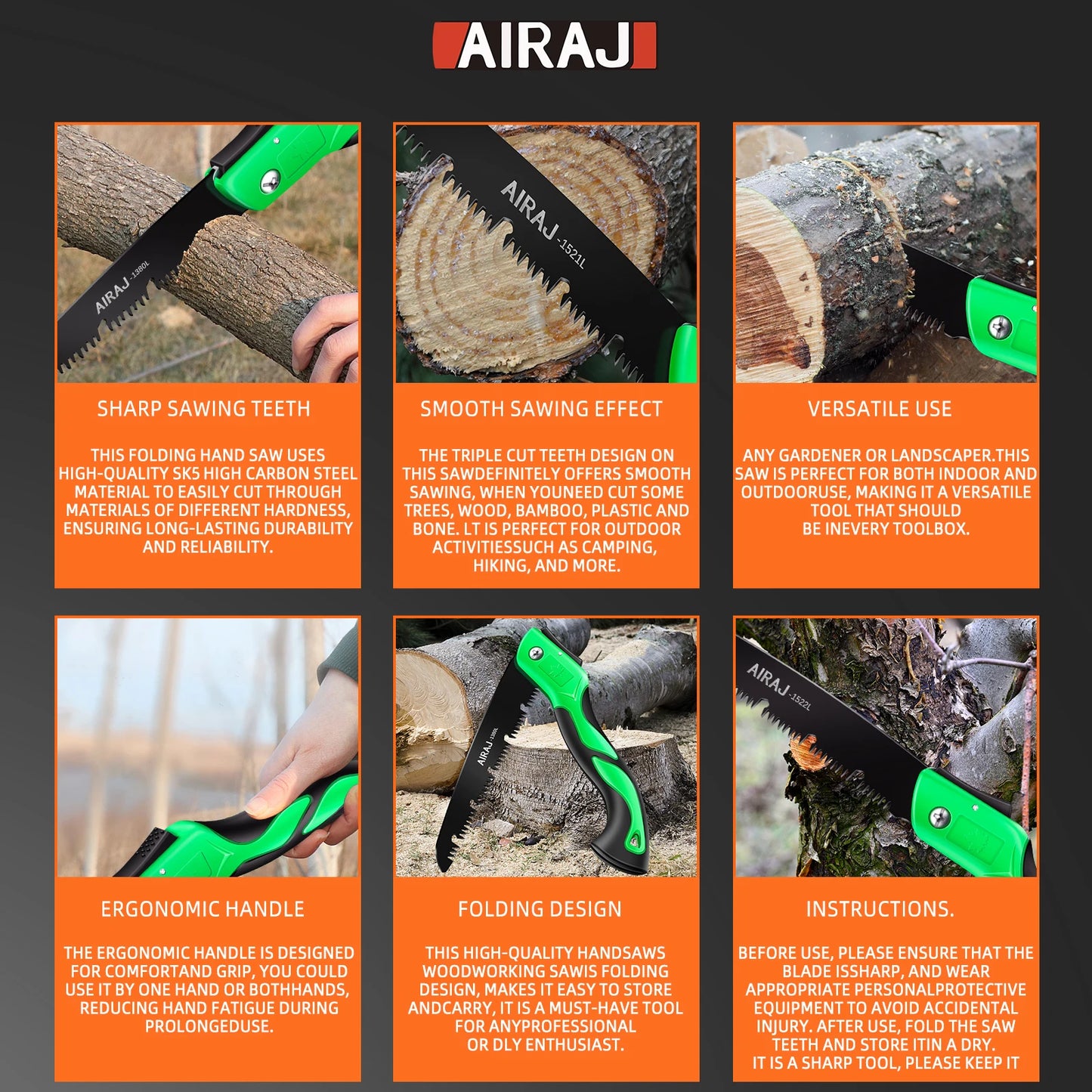 AIRAJ

AIRAJ -1380L

SHARP SAWING TEETH

THIS FOLDING HAND SAW USES HIGH-QUALITY SK5 HIGH CARBON STEEL MATERIAL TO EASILY CUT THROUGH MATERIALS OF DIFFERENT HARDNESS, ENSURING LONG-LASTING DURABILITY AND RELIABILITY.

AIRAJ -1521L

SMOOTH SAWING EFFECT

THE TRIPLE CUT TEETH DESIGN ON THIS SAWDEFINITELY OFFERS SMOOTH SAWING, WHEN YOUNEED CUT SOME TREES, WOOD, BAMBOO, PLASTIC AND BONE. LT IS PERFECT FOR OUTDOOR ACTIVITIESSUCH AS CAMPING, HIKING, AND MORE.

VERSATILE USE

ANY GARDENER OR LANDSCAPER.THIS SAW IS PERFECT FOR BOTH INDOOR AND OUTDOORUSE, MAKING IT A VERSATILE TOOL THAT SHOULD BE INEVERY TOOLBOX.

ERGONOMIC HANDLE

THE ERGONOMIC HANDLE IS DESIGNED FOR COMFORTAND GRIP, YOU COULD USE IT BY ONE HAND OR BOTHHANDS, REDUCING HAND FATIGUE DURING PROLONGEDUSE.

AIRAJ -1380L

FOLDING DESIGN

THIS HIGH-QUALITY HANDSAWS WOODWORKING SAWIS FOLDING DESIGN, MAKES IT EASY TO STORE ANDCARRY, IT IS A MUST-HAVE TOOL FOR ANYPROFESSIONAL OR DLY ENTHUSIAST.

AIRAJ -1522L

INSTRUCTIONS.

BEFORE USE, PLEASE ENSURE THAT THE BLADE ISSHARP, AND WEAR APPROPRIATE PERSONALPROTECTIVE EQUIPMENT TO AVOID ACCIDENTAL INJURY. AFTER USE, FOLD THE SAW TEETH AND STORE ITIN A DRY. IT IS A SHARP TOOL, PLEASE KEEP IT