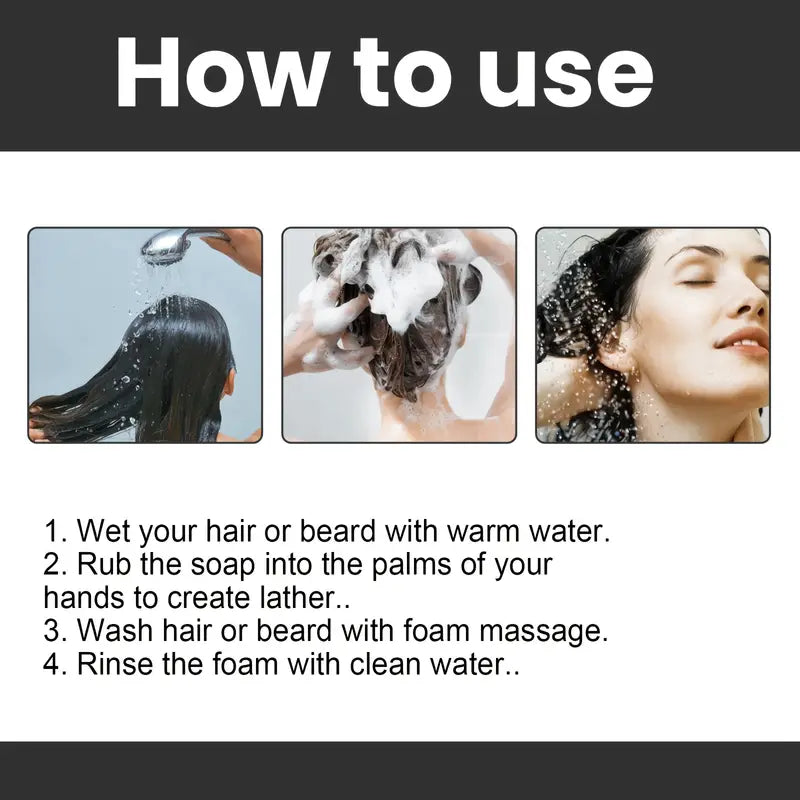 How to use

1. Wet your hair or beard with warm water.
2. Rub the soap into the palms of your hands to create lather..
3. Wash hair or beard with foam massage.
4. Rinse the foam with clean water..