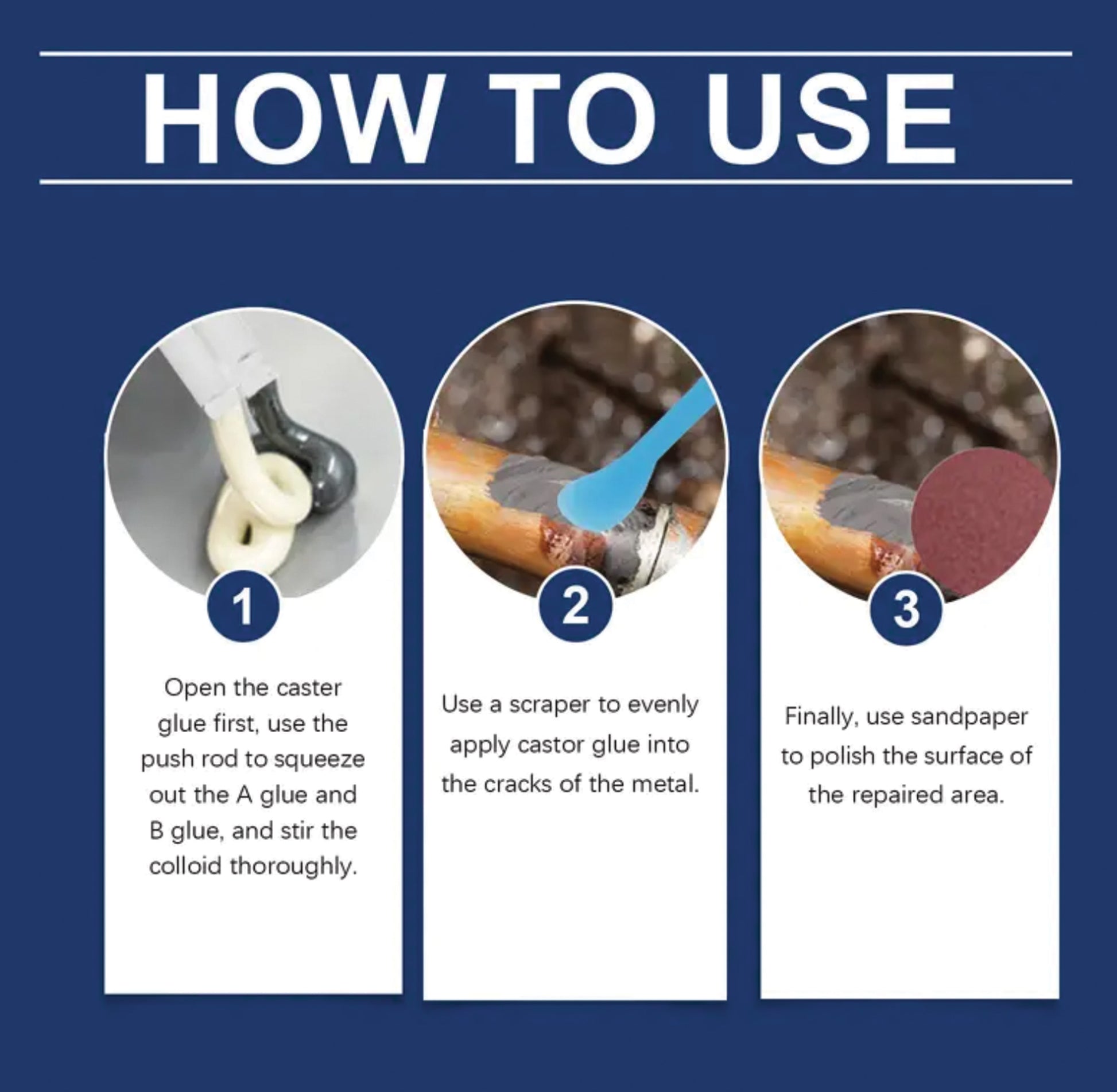 HOW TO USE

1

Open the caster glue first, use the push rod to squeeze out the A glue and B glue, and stir the colloid thoroughly.

2

Use a scraper to evenly apply castor glue into the cracks of the metal.

3

Finally, use sandpaper to polish the surface of the repaired area.