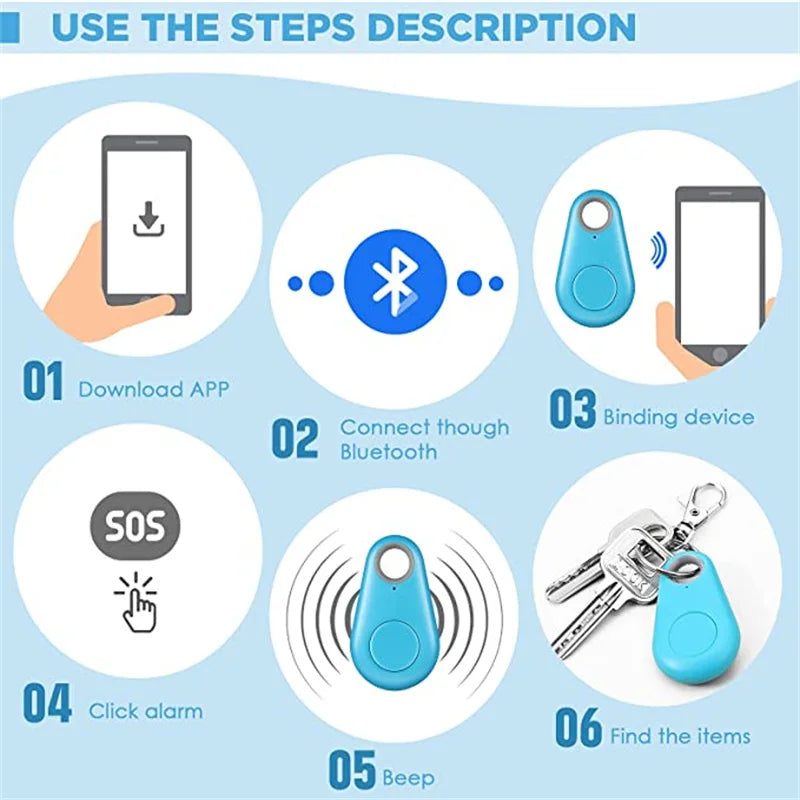 USE THE STEPS DESCRIPTION

01 Download APP

02 Connect though Bluetooth

03 Binding device

SOS

04 Click alarm

05 Beep

06 Find the items