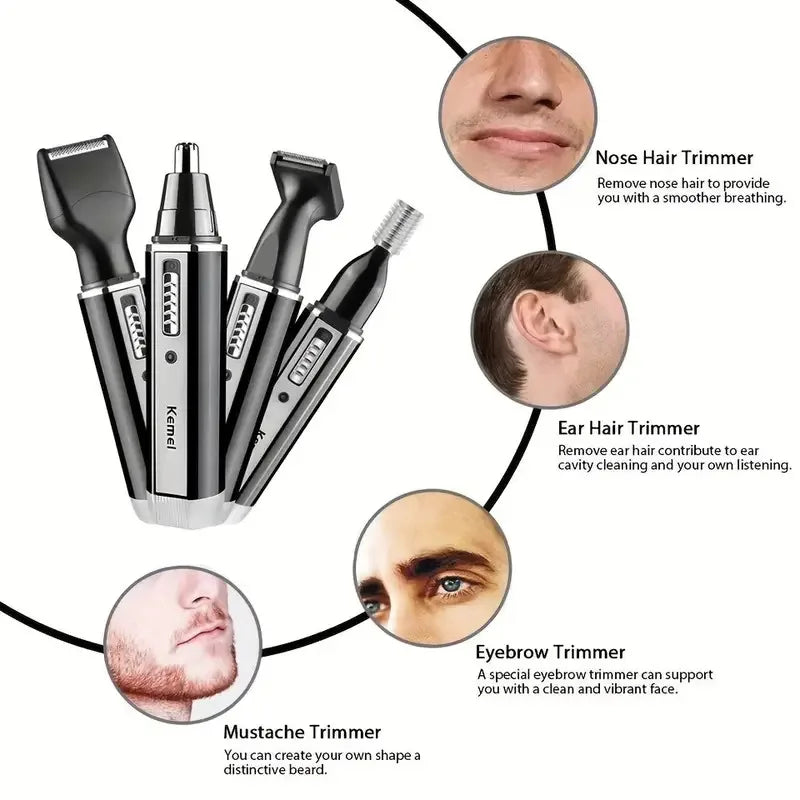 Kemei

Nose Hair Trimmer
Remove nose hair to provide you with a smoother breathing.

Ear Hair Trimmer
Remove ear hair contribute to ear cavity cleaning and your own listening.

Eyebrow Trimmer
A special eyebrow trimmer can support you with a clean and vibrant face.

Mustache Trimmer
You can create your own shape a distinctive beard.